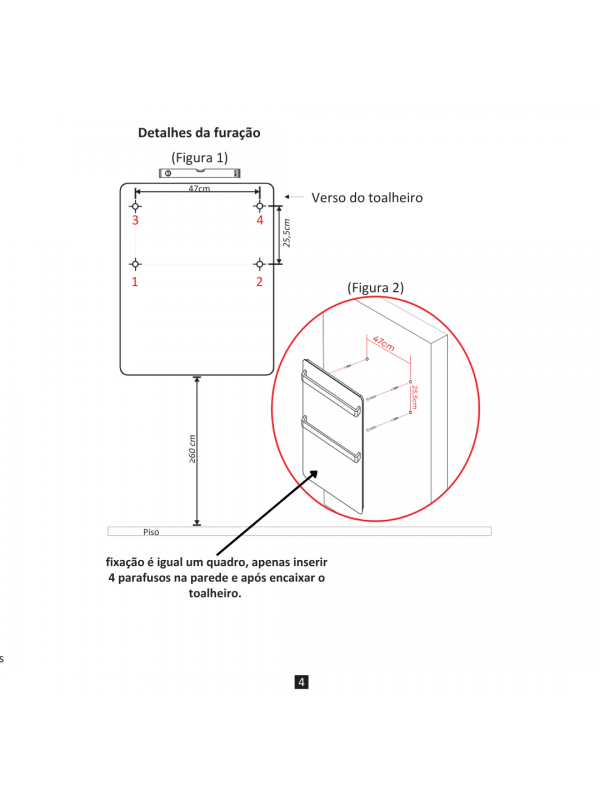 Detalhes da furação

(Figura 1)

47cm

Verso do toalheiro

3

4

25,5cm

1

2

(Figura 2)

47cm

25,5cm

≥60 cm

Piso

fixação é igual um quadro, apenas inserir 4 parafusos na parede e após encaixar o toalheiro.

s

4