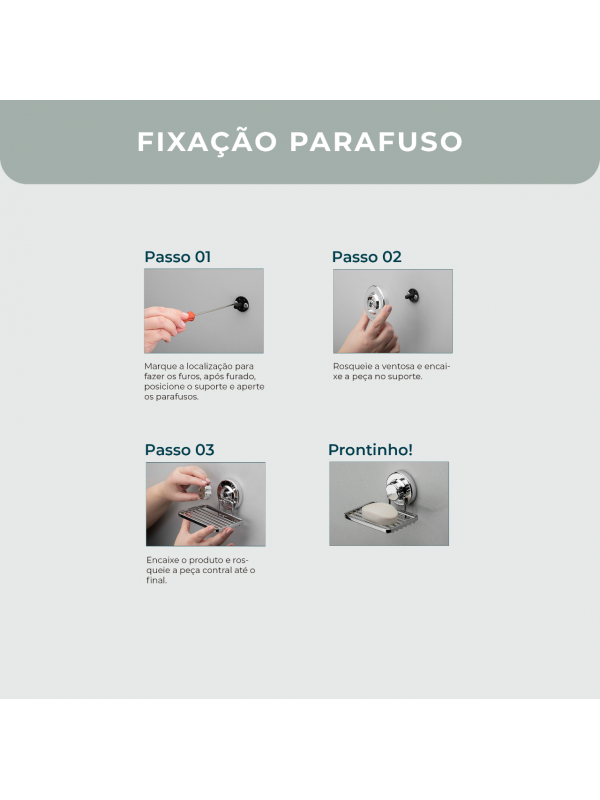 FIXAÇÃO PARAFUSO

Passo 01

Marque a localização para fazer os furos, após furado, posicione o suporte e aperte os parafusos.

Passo 02

Rosqueie a ventosa e encaixe a peça no suporte.

Passo 03

Encaixe o produto e rosqueie a peça contral até o final.

Prontinho!